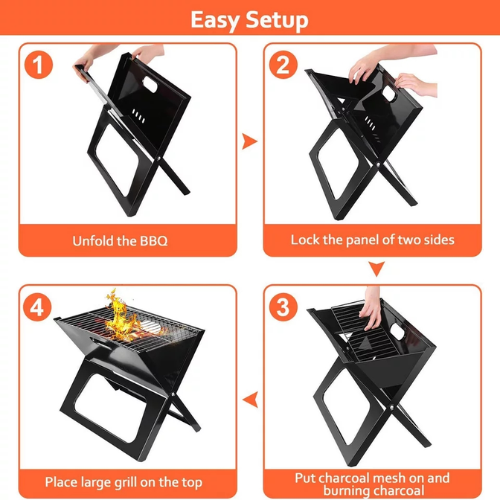 Easy Setup

1

Unfold the BBQ

2

Lock the panel of two sides

3

Put charcoal mesh on and burning charcoal

4

Place large grill on the top