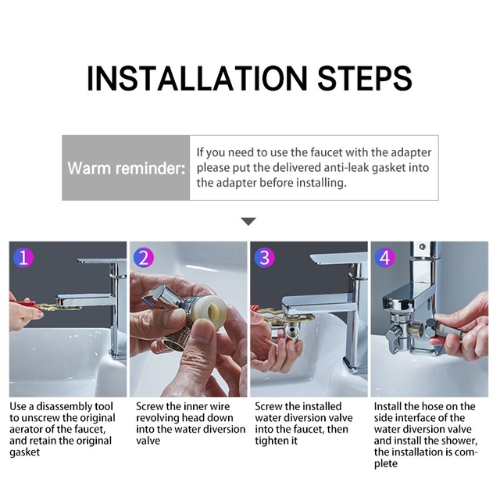 INSTALLATION STEPS

Warm reminder: If you need to use the faucet with the adapter please put the delivered anti-leak gasket into the adapter before installing.

1

Use a disassembly tool to unscrew the original aerator of the faucet, and retain the original gasket

2

Screw the inner wire revolving head down into the water diversion valve

3

Screw the installed water diversion valve into the faucet, then tighten it

4

Install the hose on the side interface of the water diversion valve and install the shower, the installation is complete