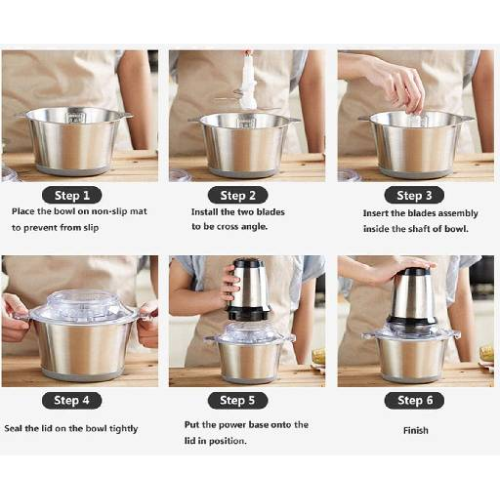 Step 1
Place the bowl on non-slip mat to prevent from slip

Step 2
Install the two blades to be cross angle.

Step 3
Insert the blades assembly inside the shaft of bowl.

Step 4
Seal the lid on the bowl tightly

Step 5
Put the power base onto the lid in position.

Step 6
Finish