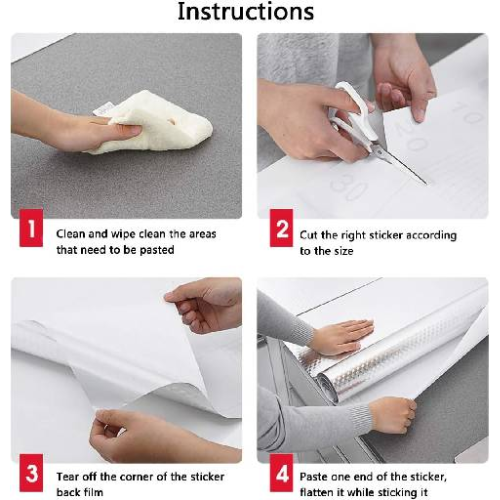 Instructions

10
20
30

1 Clean and wipe clean the areas that need to be pasted

2 Cut the right sticker according to the size

3 Tear off the corner of the sticker back film

4 Paste one end of the sticker, flatten it while sticking it