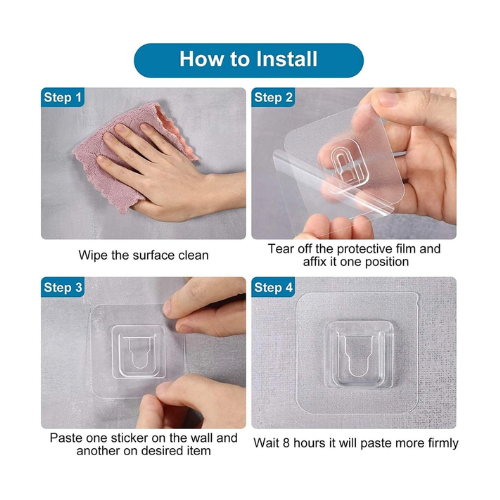 How to Install

Step 1

Wipe the surface clean

Step 2

Tear off the protective film and affix it one position

Step 3

Paste one sticker on the wall and another on desired item

Step 4

Wait 8 hours it will paste more firmly